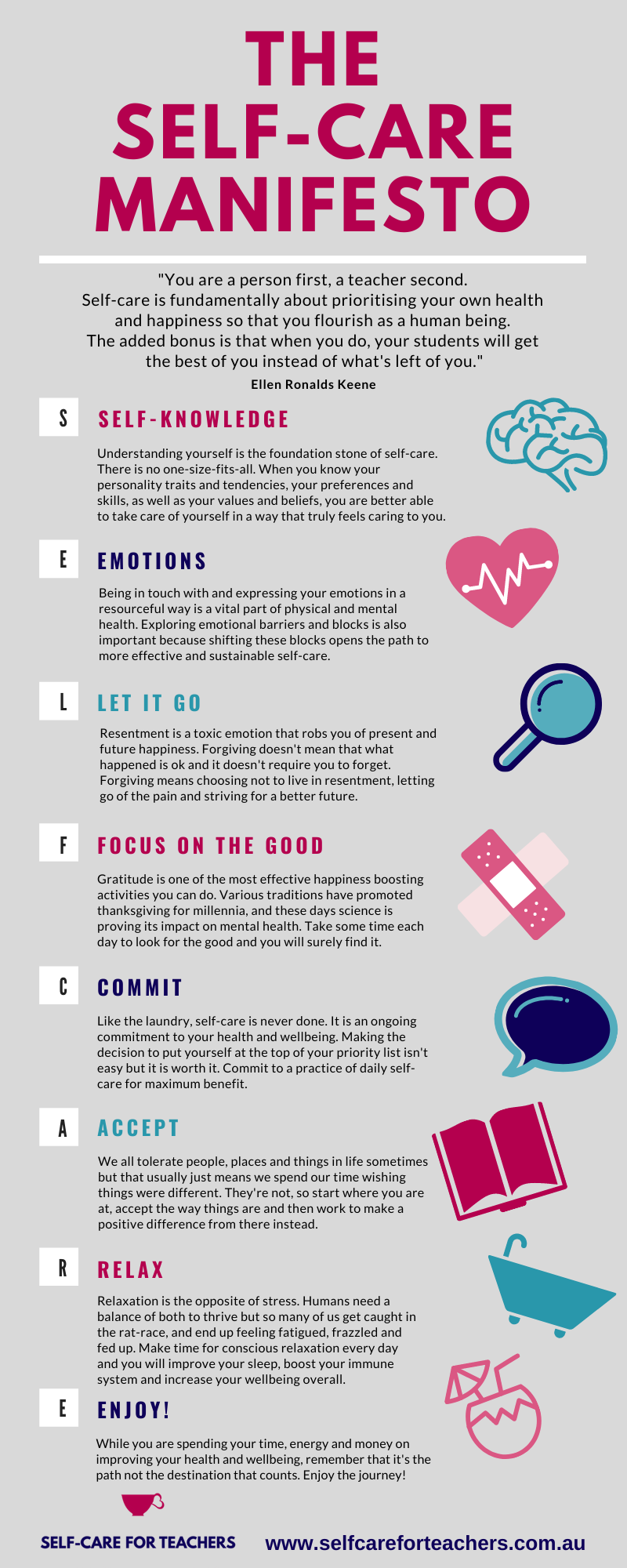 THE SELF-CARE MANIFESTO

"You are a person first, a teacher second. Self-care is fundamentally about prioritising your own health and happiness so that you flourish as a human being. The added bonus is that when you do, your students will get the best of you instead of what's left of you."

Ellen Ronalds Keene

S SELF-KNOWLEDGE

Understanding yourself is the foundation stone of self-care. There is no one-size-fits-all. When you know your personality traits and tendencies, your preferences and skills, as well as your values and beliefs, you are better able to take care of yourself in a way that truly feels caring to you.

E EMOTIONS

Being in touch with and expressing your emotions in a resourceful way is a vital part of physical and mental health. Exploring emotional barriers and blocks is also important because shifting these blocks opens the path to more effective and sustainable self-care.

L LET IT GO

Resentment is a toxic emotion that robs you of present and future happiness. Forgiving doesn't mean that what happened is ok and it doesn't require you to forget. Forgiving means choosing not to live in resentment, letting go of the pain and striving for a better future.

F FOCUS ON THE GOOD

Gratitude is one of the most effective happiness boosting activities you can do. Various traditions have promoted thanksgiving for millennia, and these days science is proving its impact on mental health. Take some time each day to look for the good and you will surely find it.

C COMMIT

Like the laundry, self-care is never done. It is an ongoing commitment to your health and wellbeing. Making the decision to put yourself at the top of your priority list isn't easy but it is worth it. Commit to a practice of daily self-care for maximum benefit.

A ACCEPT

We all tolerate people, places and things in life sometimes but that usually just means we spend our time wishing things were different. They're not, so start where you are at, accept the way things are and then work to make a positive difference from there instead.

R RELAX

Relaxation is the opposite of stress. Humans need a balance of both to thrive but so many of us get caught in the rat-race, and end up feeling fatigued, frazzled and fed up. Make time for conscious relaxation every day and you will improve your sleep, boost your immune system and increase your wellbeing overall.

E ENJOY!

While you are spending your time, energy and money on improving your health and wellbeing, remember that it's the path not the destination that counts. Enjoy the journey!

SELF-CARE FOR TEACHERS

www.selfcareforteachers.com.au